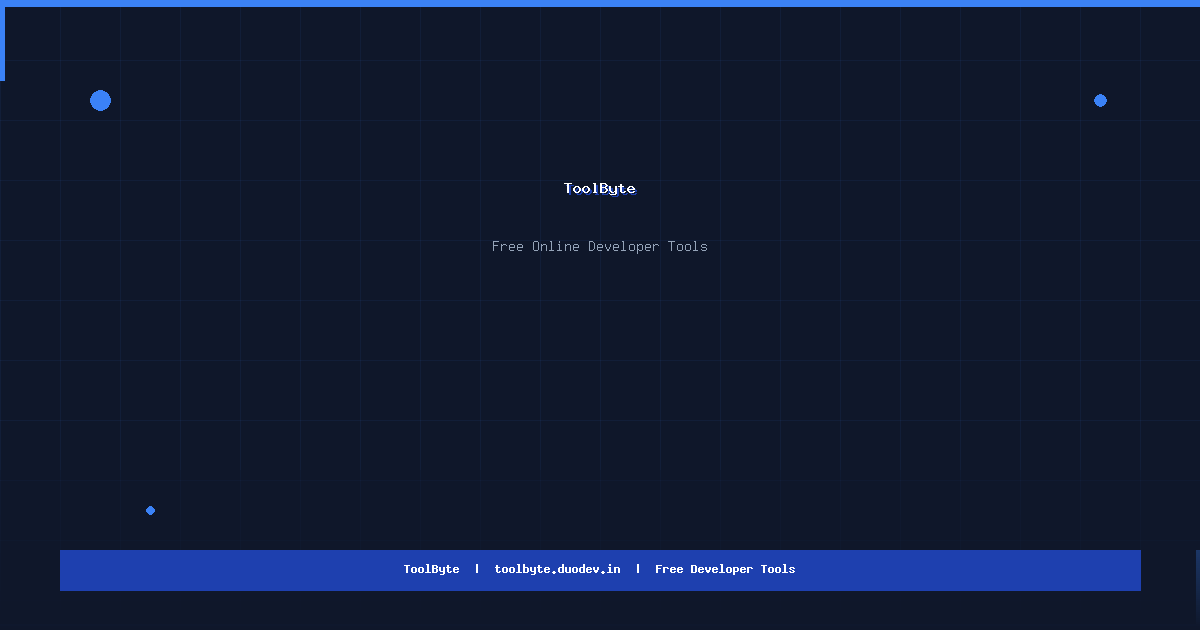 ToolByte

Free Online Developer Tools

ToolByte | toolbyte.duodev.in | Free Developer Tools